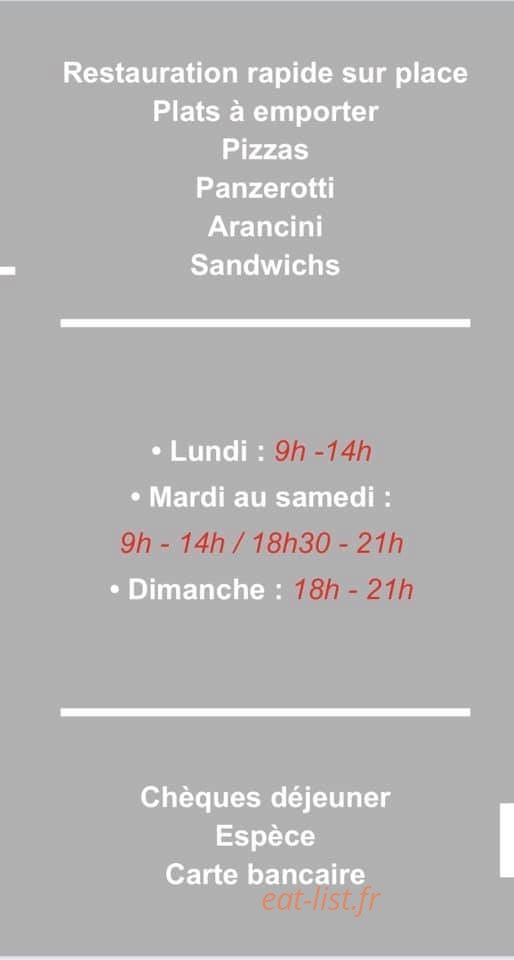 Restauration rapide sur place
Plats à emporter
Pizzas
Panzerotti
Arancini
Sandwichs

• Lundi : 9h -14h
• Mardi au samedi :
9h - 14h / 18h30 - 21h
• Dimanche : 18h - 21h

Chèques déjeuner
Espèce
Carte bancaire
eat-list.fr